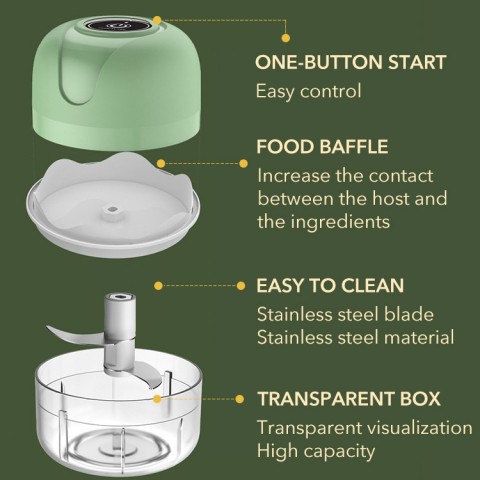 ONE-BUTTON START
Easy control

FOOD BAFFLE
Increase the contact between the host and the ingredients

EASY TO CLEAN
Stainless steel blade
Stainless steel material

TRANSPARENT BOX
Transparent visualization
High capacity