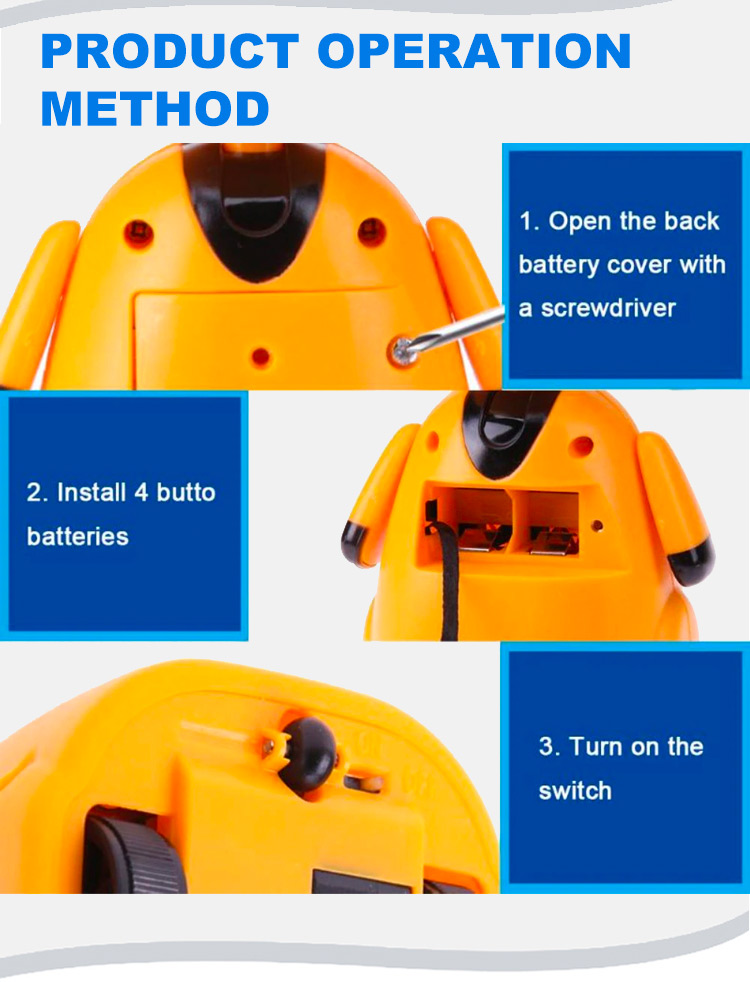 PRODUCT OPERATION METHOD

1. Open the back battery cover with a screwdriver

2. Install 4 butto batteries

3. Turn on the switch