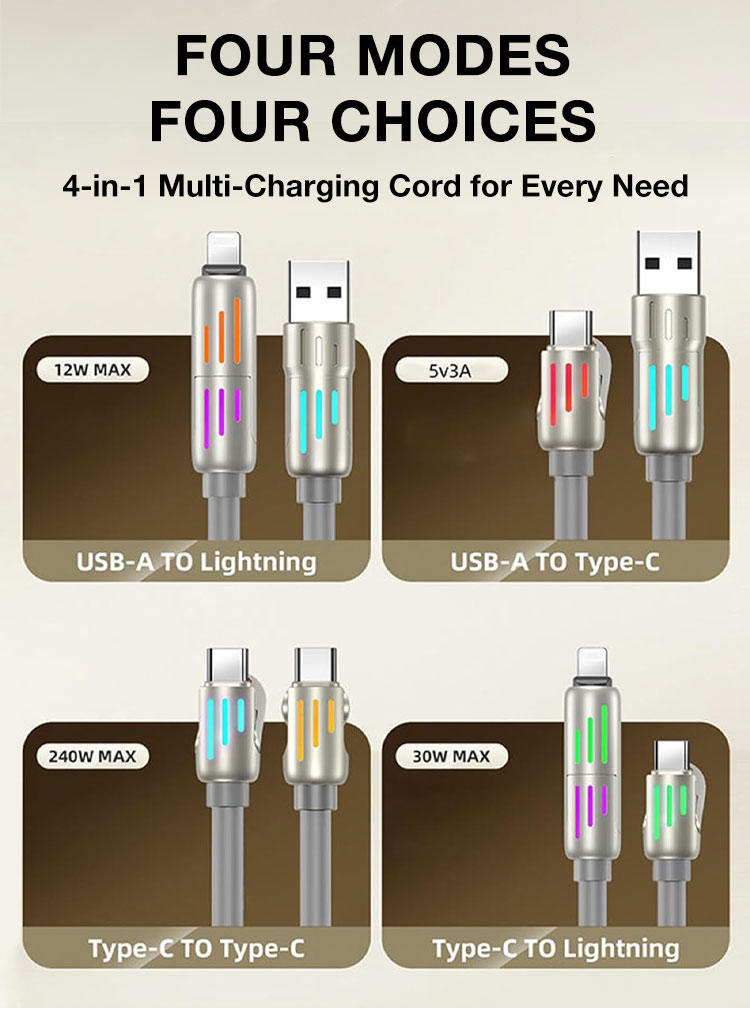 FOUR MODES
FOUR CHOICES

4-in-1 Multi-Charging Cord for Every Need

12W MAX

USB-A TO Lightning

5v3A

USB-A TO Type-C

240W MAX

Type-C TO Type-C

30W MAX

Type-C TO Lightning